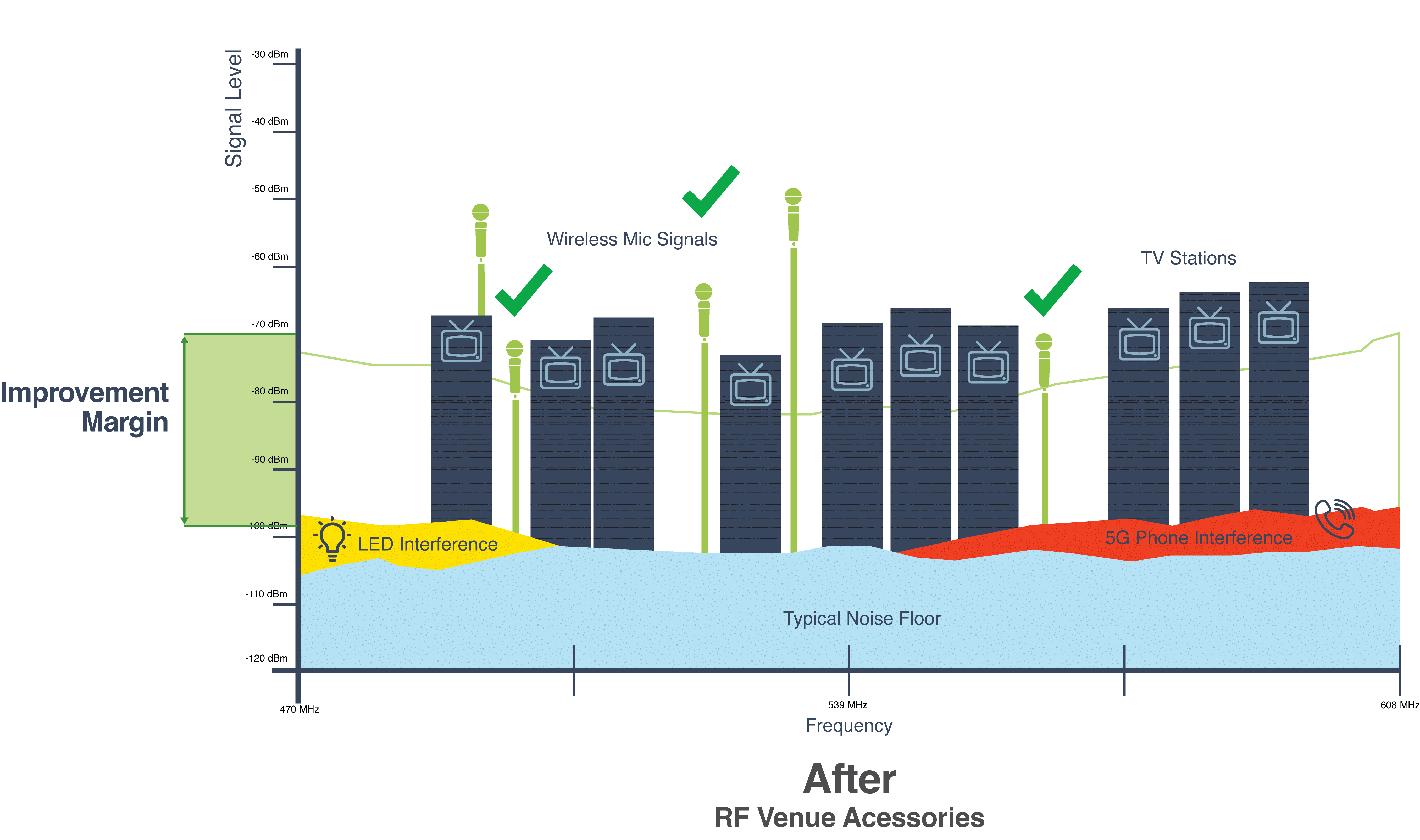 Signal Level

-30 dBm
-40 dBm
-50 dBm
-60 dBm
-70 dBm
-80 dBm
-90 dBm
-100 dBm
-110 dBm
-120 dBm

Improvement Margin

Wireless Mic Signals

TV Stations

LED Interference

5G Phone Interference

Typical Noise Floor

470 MHz
539 MHz
608 MHz

Frequency

After

RF Venue Acessories